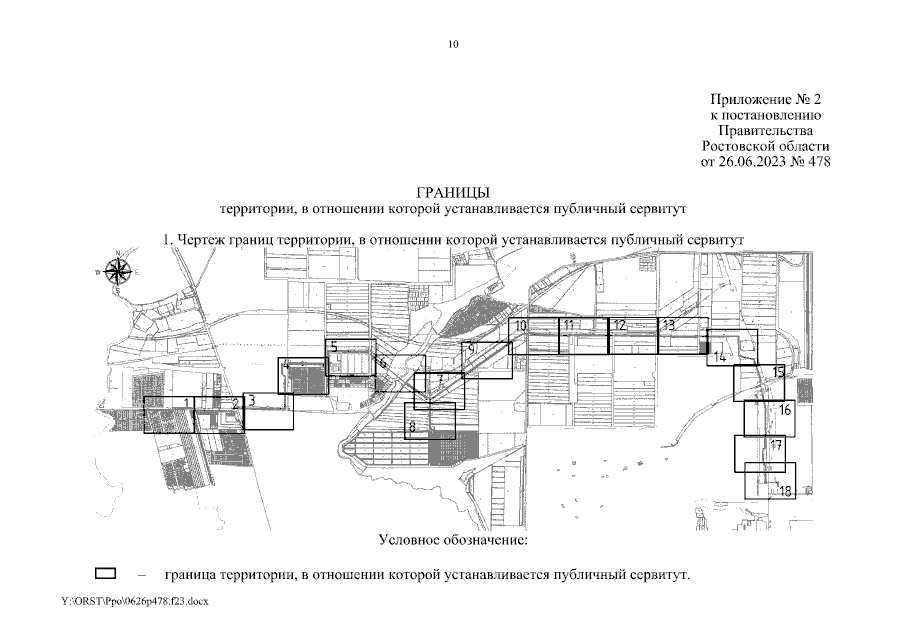 10

Приложение № 2
к постановлению
Правительства
Ростовской области
от 26.06.2023 № 478

ГРАНИЦЫ
территории, в отношении которой устанавливается публичный сервитут

1. Чертеж границ территории, в отношении которой устанавливается публичный сервитут

1 2 3 4 5 6 7 8 9 10 11 12 13 14 15 16 17 18

Условное обозначение:

– граница территории, в отношении которой устанавливается публичный сервитут.

Y:\ORST\Ppo\0626p478.f23.docx