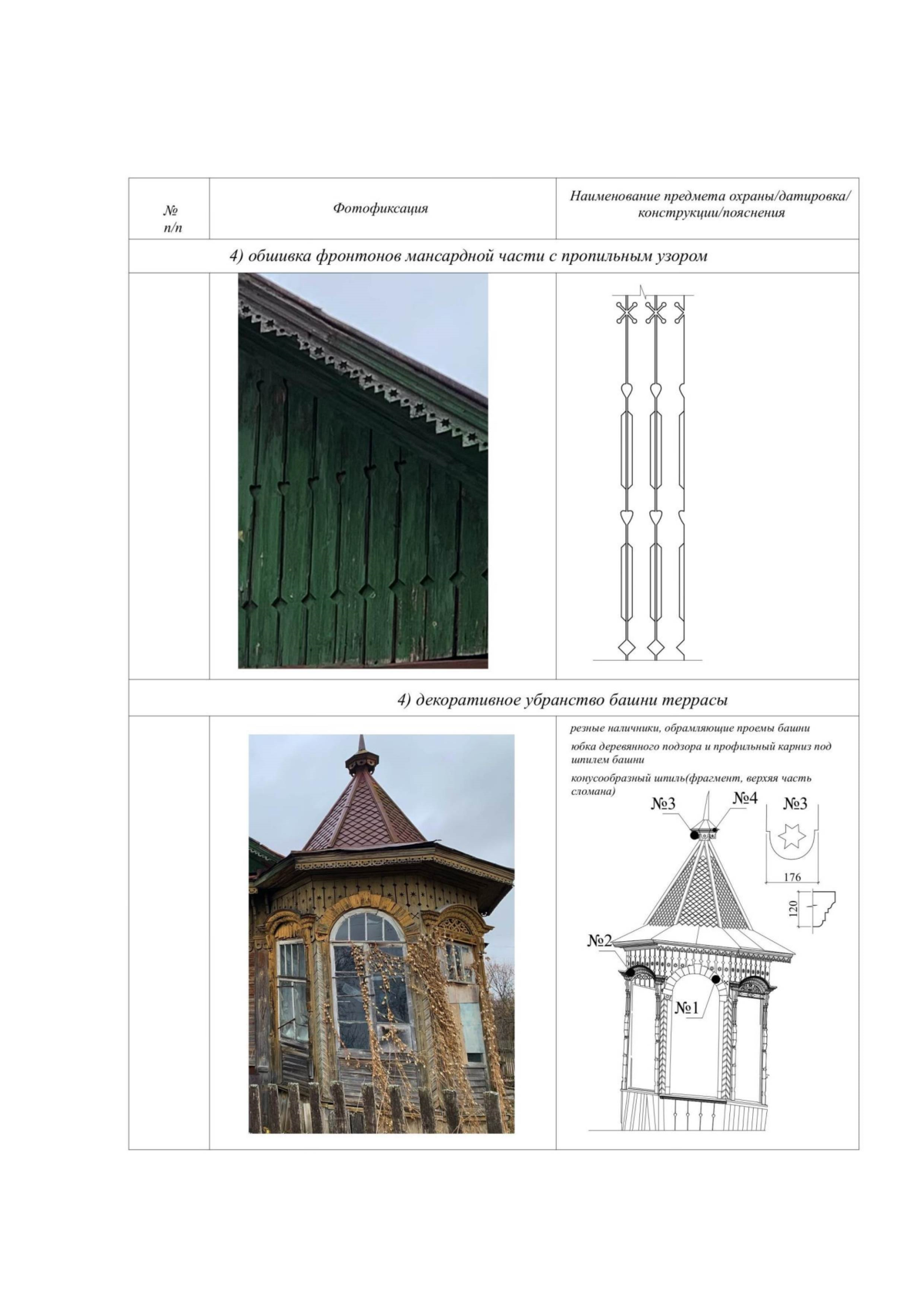 | № п/п | Фотофиксация | Наименование предмета охраны/датировка/ конструкции/пояснения |
|---|---|---|
| 4) обшивка фронтонов мансардной части с пропильным узором | | |
| | | |
| 4) декоративное убранство башни террасы | | |
| | | резные наличники, обрамляющие проемы башни юбка деревянного подзора и профильный карниз под шпилем башни конусообразный шпиль(фрагмент, верхяя часть сломана) №3 №4 №3 176 120 №2 №1 |