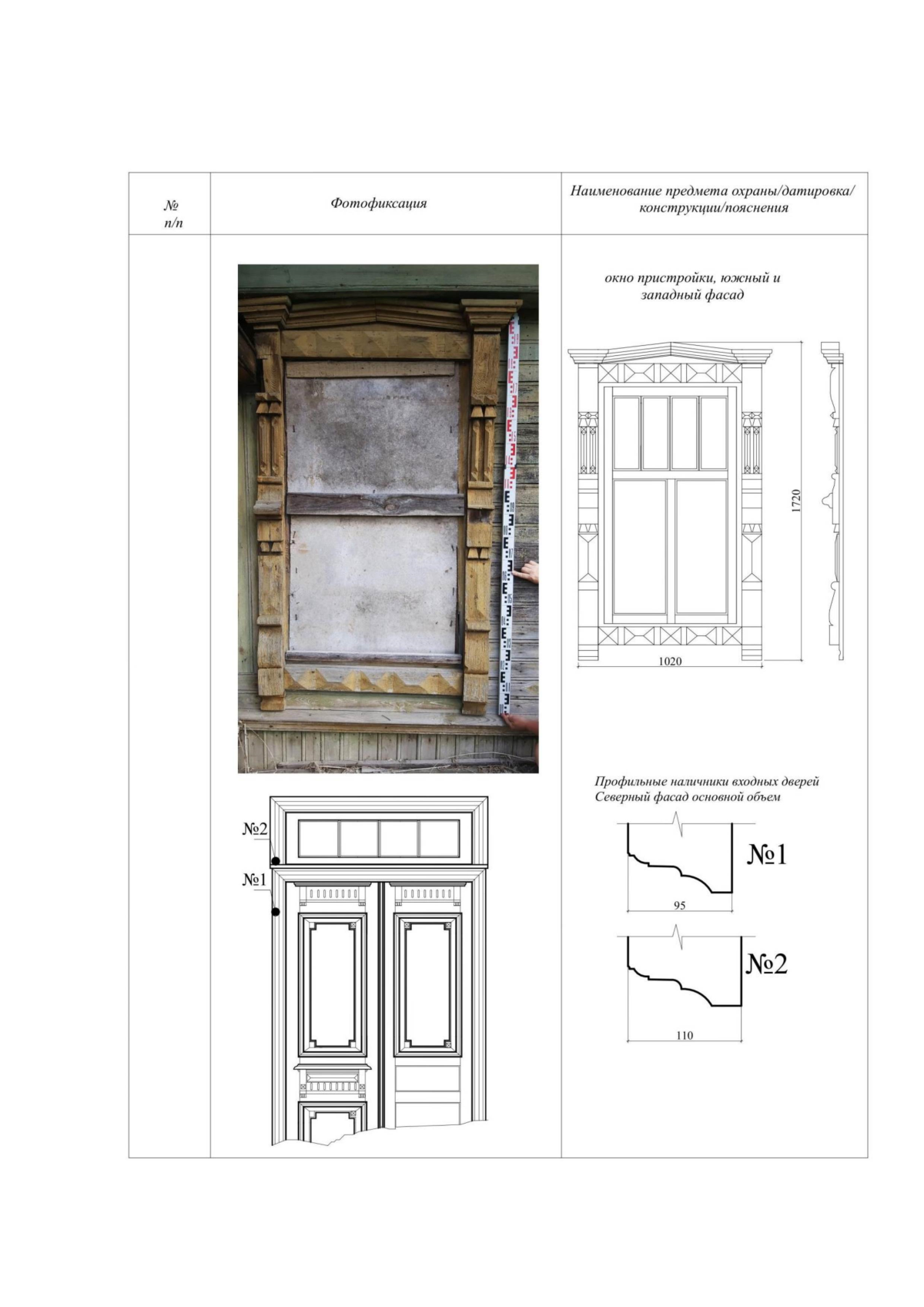 | № п/п | Фотофиксация | Наименование предмета охраны/датировка/ конструкции/пояснения |
|---|---|---|
| | №2 №1 | окно пристройки, южный и западный фасад 1720 1020 Профильные наличники входных дверей Северный фасад основной объем №1 95 №2 110 |