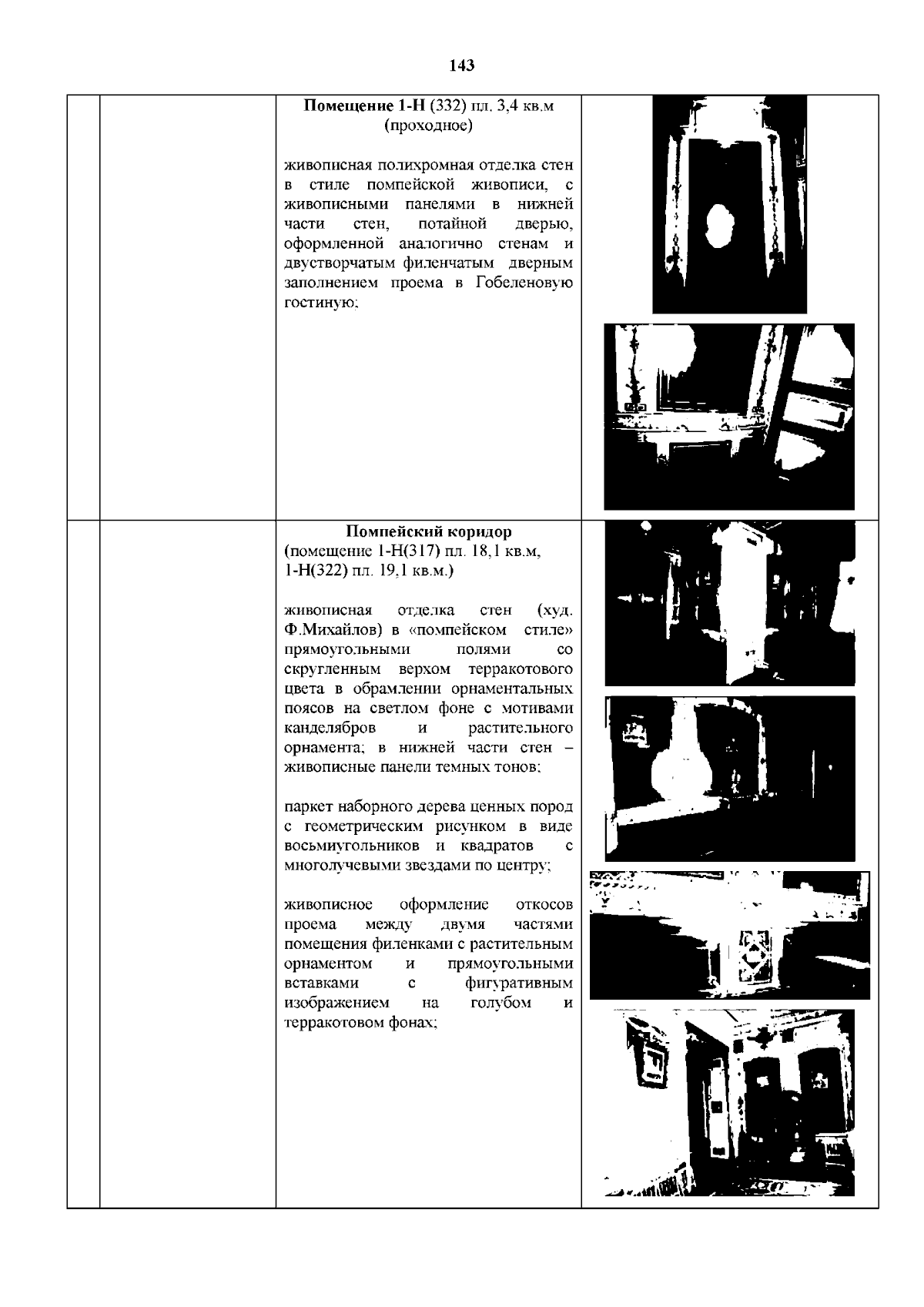 143

| | | | |
|---|---|---|---|
| | | **Помещение 1-Н** (332) пл. 3,4 кв.м (проходное)<br><br>живописная полихромная отделка стен в стиле помпейской живописи, с живописными панелями в нижней части стен, потайной дверью, оформленной аналогично стенам и двустворчатым филенчатым дверным заполнением проема в Гобеленовую гостиную; | |
| | | **Помпейский коридор** (помещение 1-Н(317) пл. 18,1 кв.м, 1-Н(322) пл. 19,1 кв.м.)<br><br>живописная отделка стен (худ. Ф.Михайлов) в «помпейском стиле» прямоугольными полями со скругленным верхом терракотового цвета в обрамлении орнаментальных поясов на светлом фоне с мотивами канделябров и растительного орнамента; в нижней части стен – живописные панели темных тонов;<br><br>паркет наборного дерева ценных пород с геометрическим рисунком в виде восьмиугольников и квадратов с многолучевыми звездами по центру;<br><br>живописное оформление откосов проема между двумя частями помещения филенками с растительным орнаментом и прямоугольными вставками с фигуративным изображением на голубом и терракотовом фонах; | |