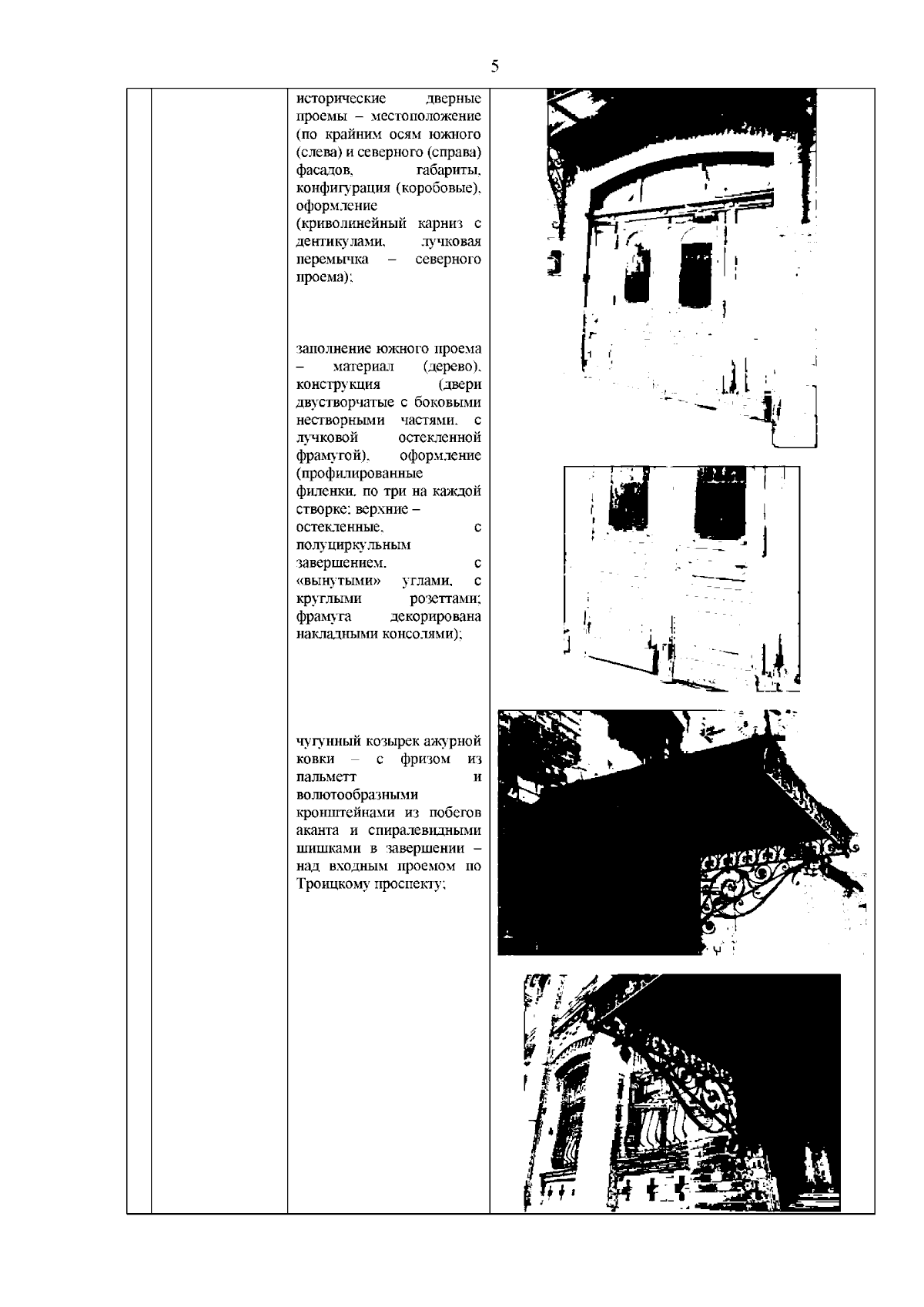 5

исторические дверные проемы – местоположение (по крайним осям южного (слева) и северного (справа) фасадов, габариты, конфигурация (коробовые), оформление (криволинейный карниз с дентикулами, лучковая перемычка – северного проема);

заполнение южного проема – материал (дерево), конструкция (двери двустворчатые с боковыми нестворными частями, с лучковой остекленной фрамугой), оформление (профилированные филенки, по три на каждой створке: верхние – остекленные, с полуциркульным завершением, с «вынутыми» углами, с круглыми розеттами; фрамуга декорирована накладными консолями);

чугунный козырек ажурной ковки – с фризом из пальметт и волютообразными кронштейнами из побегов аканта и спиралевидными шишками в завершении – над входным проемом по Троицкому проспекту;