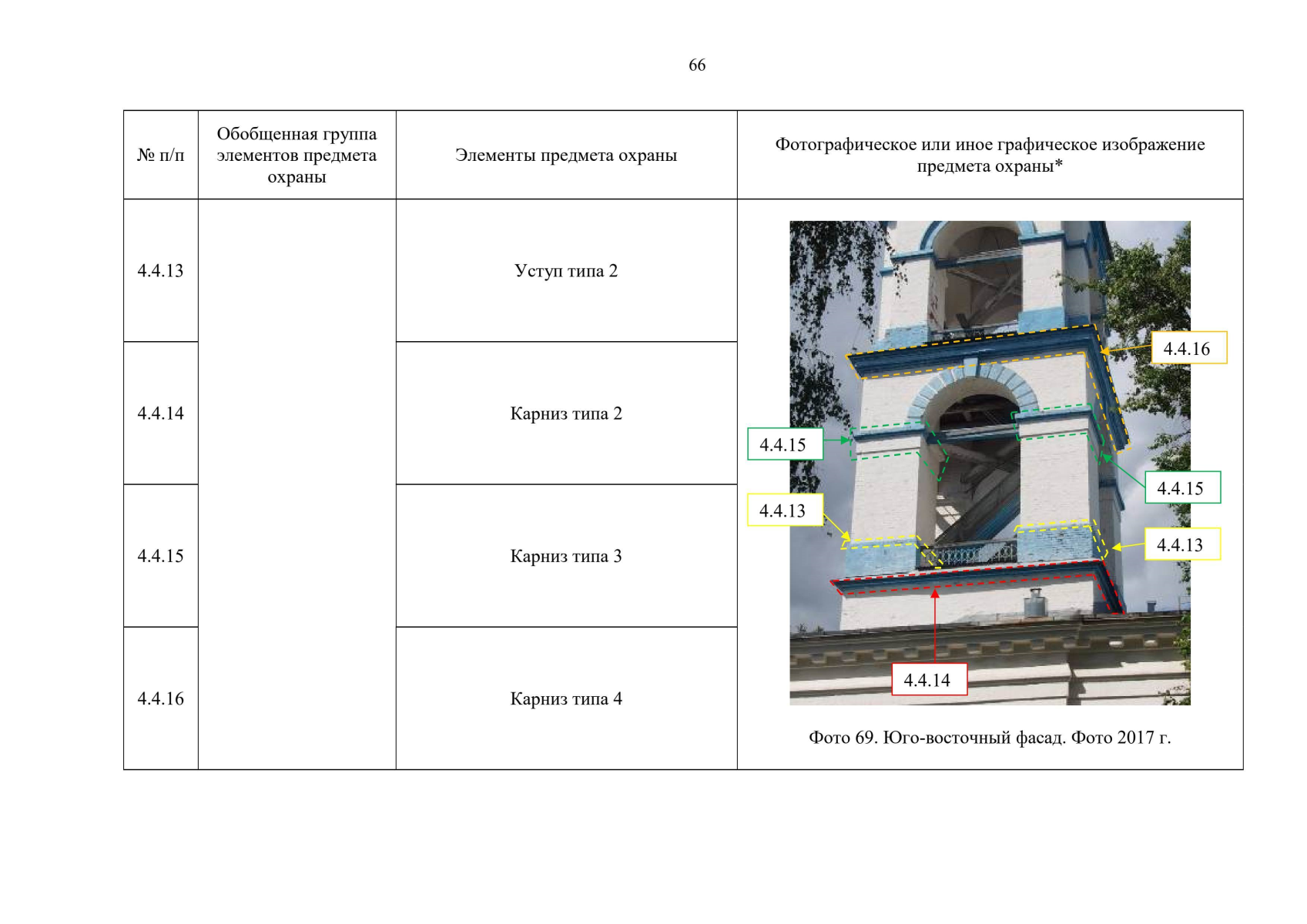 66

| № п/п | Обобщенная группа элементов предмета охраны | Элементы предмета охраны | Фотографическое или иное графическое изображение предмета охраны* |
|---|---|---|---|
| 4.4.13 | | Уступ типа 2 | 4.4.16 4.4.15 4.4.15 4.4.13 4.4.13 4.4.14 Фото 69. Юго-восточный фасад. Фото 2017 г. |
| 4.4.14 | | Карниз типа 2 | |
| 4.4.15 | | Карниз типа 3 | |
| 4.4.16 | | Карниз типа 4 | |