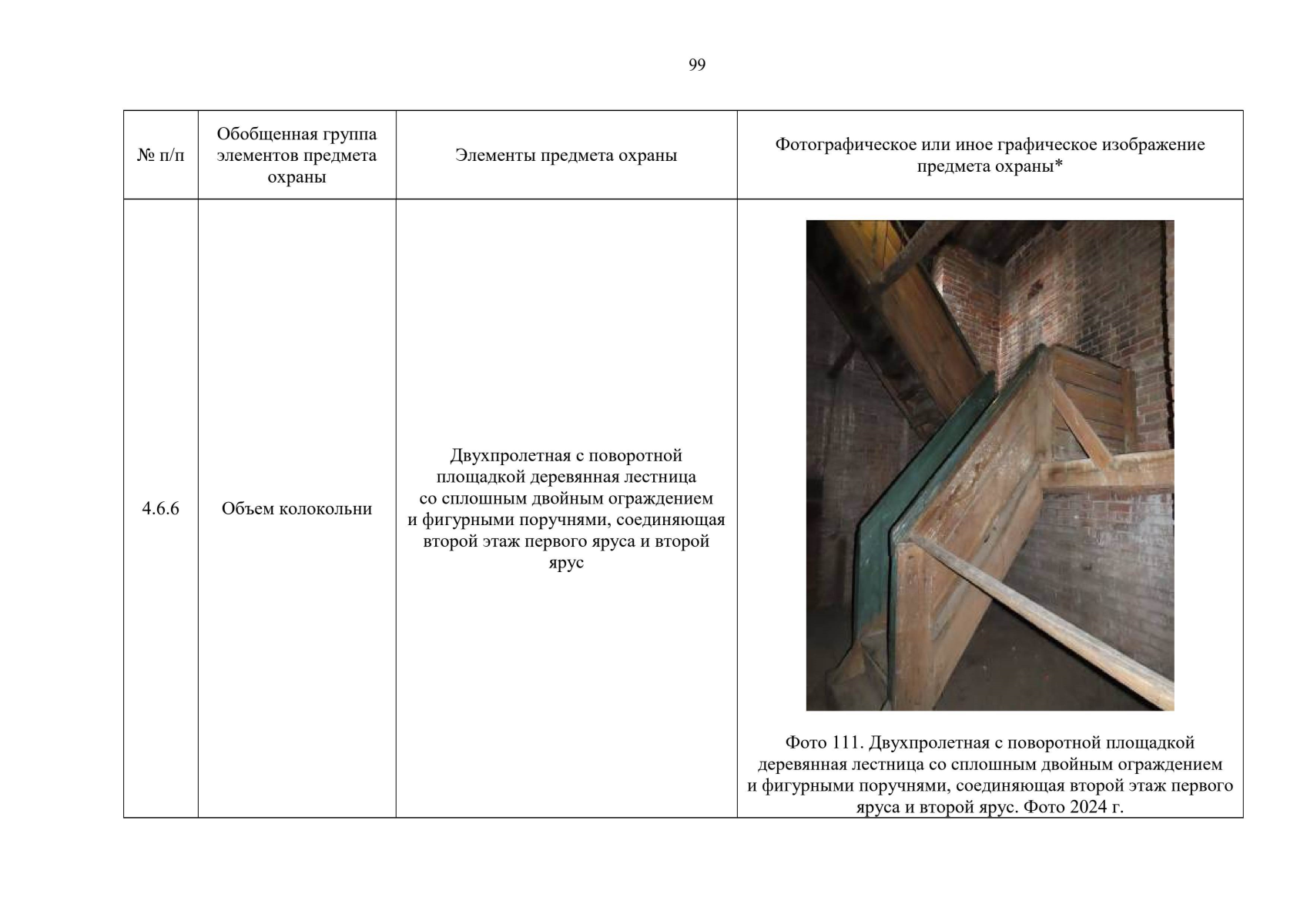 99

| № п/п | Обобщенная группа элементов предмета охраны | Элементы предмета охраны | Фотографическое или иное графическое изображение предмета охраны* |
|---|---|---|---|
| 4.6.6 | Объем колокольни | Двухпролетная с поворотной площадкой деревянная лестница со сплошным двойным ограждением и фигурными поручнями, соединяющая второй этаж первого яруса и второй ярус | Фото 111. Двухпролетная с поворотной площадкой деревянная лестница со сплошным двойным ограждением и фигурными поручнями, соединяющая второй этаж первого яруса и второй ярус. Фото 2024 г. |