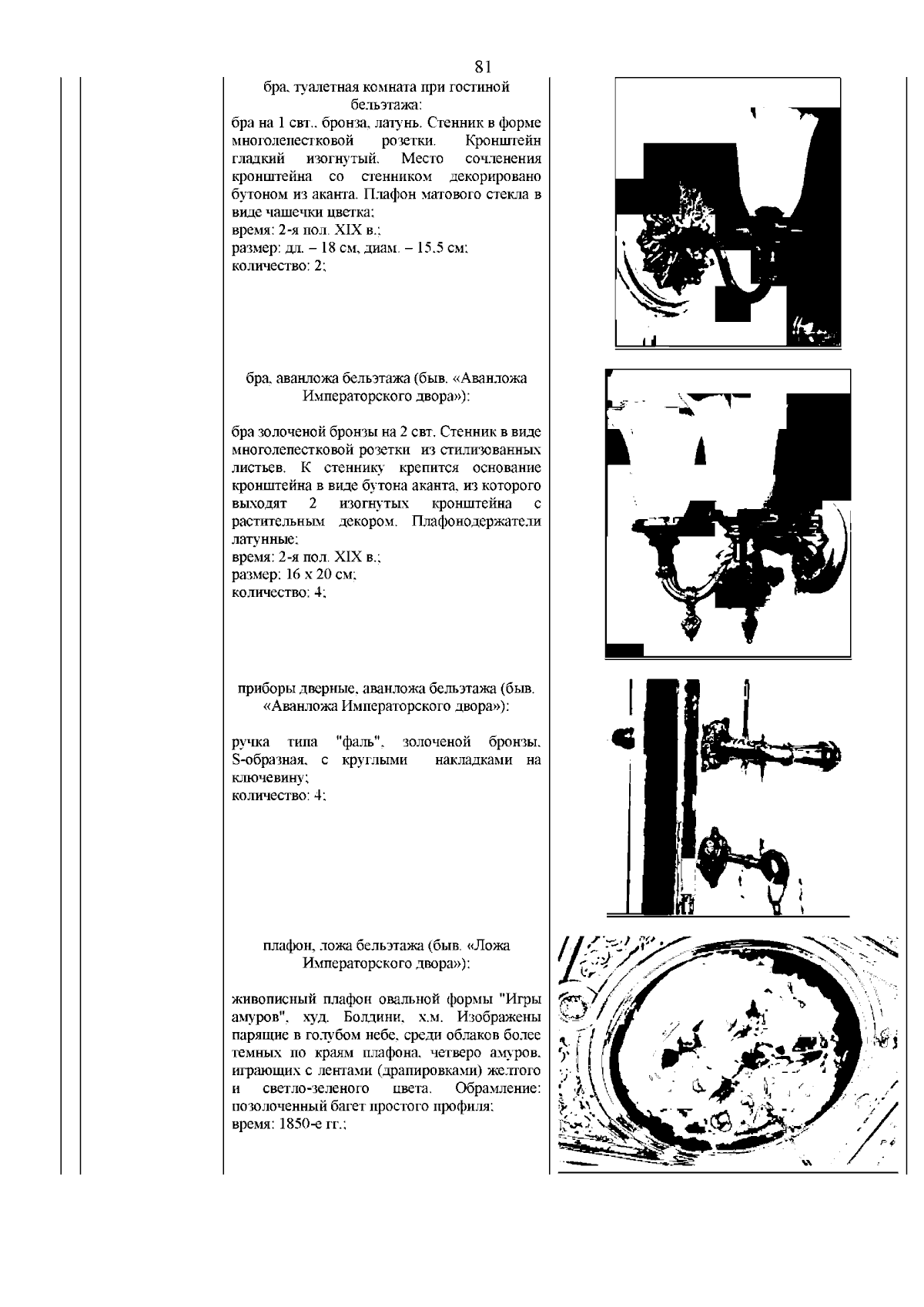 81

бра, туалетная комната при гостиной бельэтажа:
бра на 1 свт., бронза, латунь. Стенник в форме многолепестковой розетки. Кронштейн гладкий изогнутый. Место сочленения кронштейна со стенником декорировано бутоном из аканта. Плафон матового стекла в виде чашечки цветка;
время: 2-я пол. XIX в.;
размер: дл. – 18 см, диам. – 15,5 см;
количество: 2;

бра, аванложа бельэтажа (быв. «Аванложа Императорского двора»):

бра золоченой бронзы на 2 свт. Стенник в виде многолепестковой розетки из стилизованных листьев. К стеннику крепится основание кронштейна в виде бутона аканта, из которого выходят 2 изогнутых кронштейна с растительным декором. Плафонодержатели латунные;
время: 2-я пол. XIX в.;
размер: 16 х 20 см;
количество: 4;

приборы дверные, аванложа бельэтажа (быв. «Аванложа Императорского двора»):

ручка типа "фаль", золоченой бронзы, S-образная, с круглыми накладками на ключевину;
количество: 4;

плафон, ложа бельэтажа (быв. «Ложа Императорского двора»):

живописный плафон овальной формы "Игры амуров", худ. Болдини, х.м. Изображены парящие в голубом небе, среди облаков более темных по краям плафона, четверо амуров, играющих с лентами (драпировками) желтого и светло-зеленого цвета. Обрамление: позолоченный багет простого профиля;
время: 1850-е гг.;