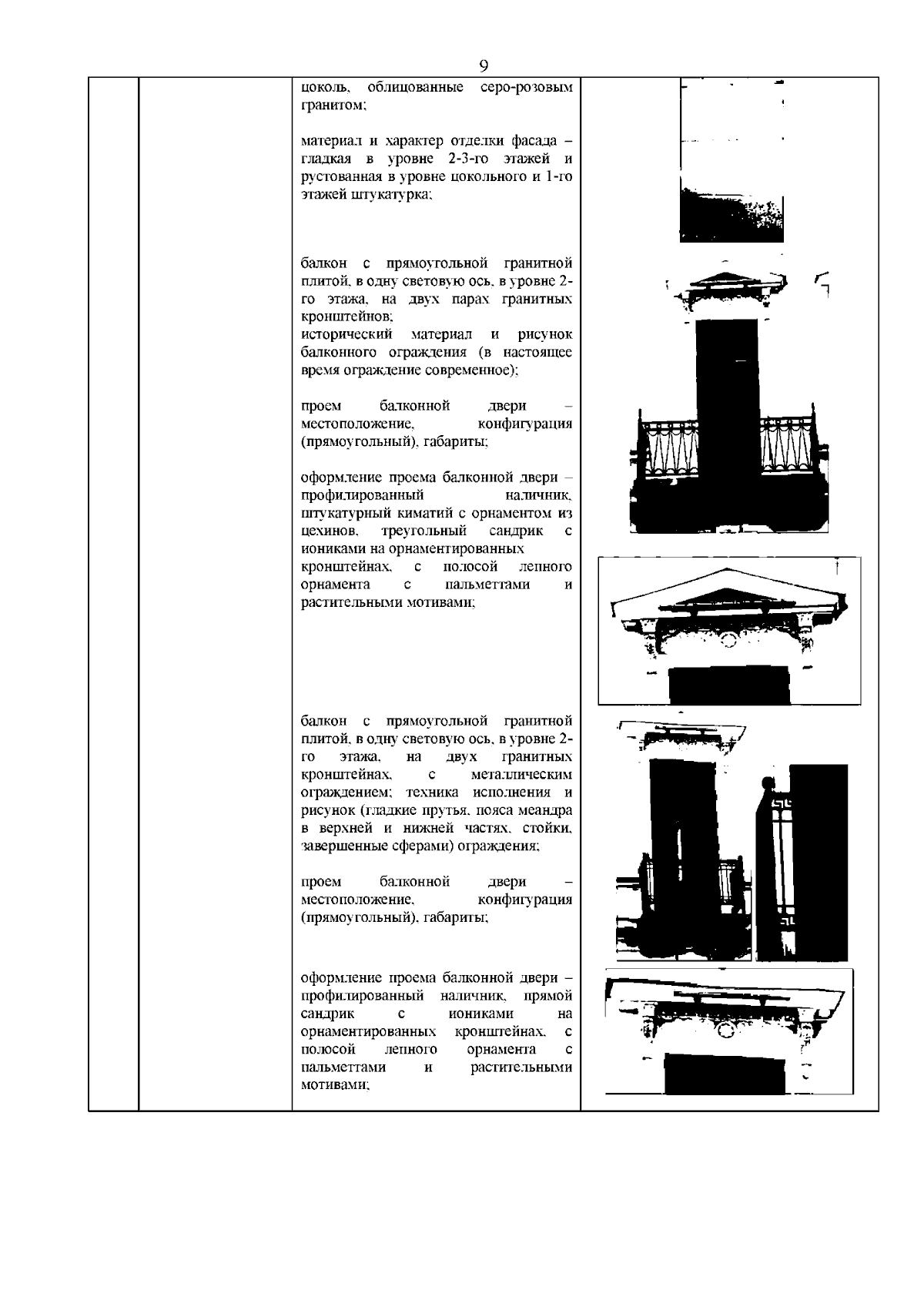 9

цоколь, облицованные серо-розовым гранитом;

материал и характер отделки фасада – гладкая в уровне 2-3-го этажей и рустованная в уровне цокольного и 1-го этажей штукатурка;

балкон с прямоугольной гранитной плитой, в одну световую ось, в уровне 2-го этажа, на двух парах гранитных кронштейнов;
исторический материал и рисунок балконного ограждения (в настоящее время ограждение современное);

проем балконной двери – местоположение, конфигурация (прямоугольный), габариты;

оформление проема балконной двери – профилированный наличник, штукатурный киматий с орнаментом из цехинов, треугольный сандрик с иониками на орнаментированных кронштейнах, с полосой лепного орнамента с пальметтами и растительными мотивами;

балкон с прямоугольной гранитной плитой, в одну световую ось, в уровне 2-го этажа, на двух гранитных кронштейнах, с металлическим ограждением; техника исполнения и рисунок (гладкие прутья, пояса меандра в верхней и нижней частях, стойки, завершенные сферами) ограждения;

проем балконной двери – местоположение, конфигурация (прямоугольный), габариты;

оформление проема балконной двери – профилированный наличник, прямой сандрик с иониками на орнаментированных кронштейнах, с полосой лепного орнамента с пальметтами и растительными мотивами;