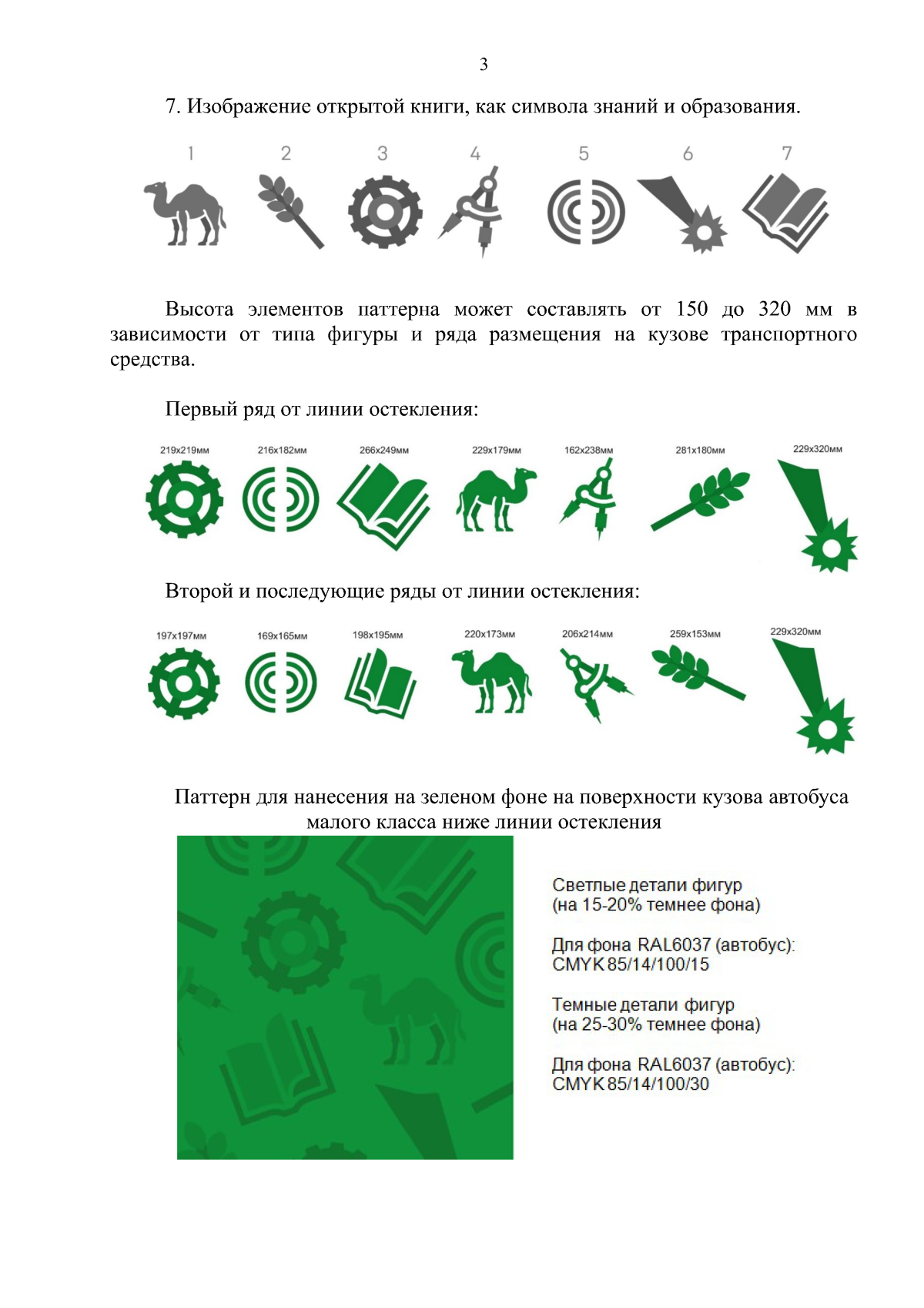 3

7. Изображение открытой книги, как символа знаний и образования.

1 2 3 4 5 6 7

Высота элементов паттерна может составлять от 150 до 320 мм в зависимости от типа фигуры и ряда размещения на кузове транспортного средства.

Первый ряд от линии остекления:

219x219мм 216x182мм 266x249мм 229x179мм 162x238мм 281x180мм 229x320мм

Второй и последующие ряды от линии остекления:

197x197мм 169x165мм 198x195мм 220x173мм 206x214мм 259x153мм 229x320мм

Паттерн для нанесения на зеленом фоне на поверхности кузова автобуса малого класса ниже линии остекления

Светлые детали фигур
(на 15-20% темнее фона)

Для фона RAL6037 (автобус):
CMYK 85/14/100/15

Темные детали фигур
(на 25-30% темнее фона)

Для фона RAL6037 (автобус):
CMYK 85/14/100/30