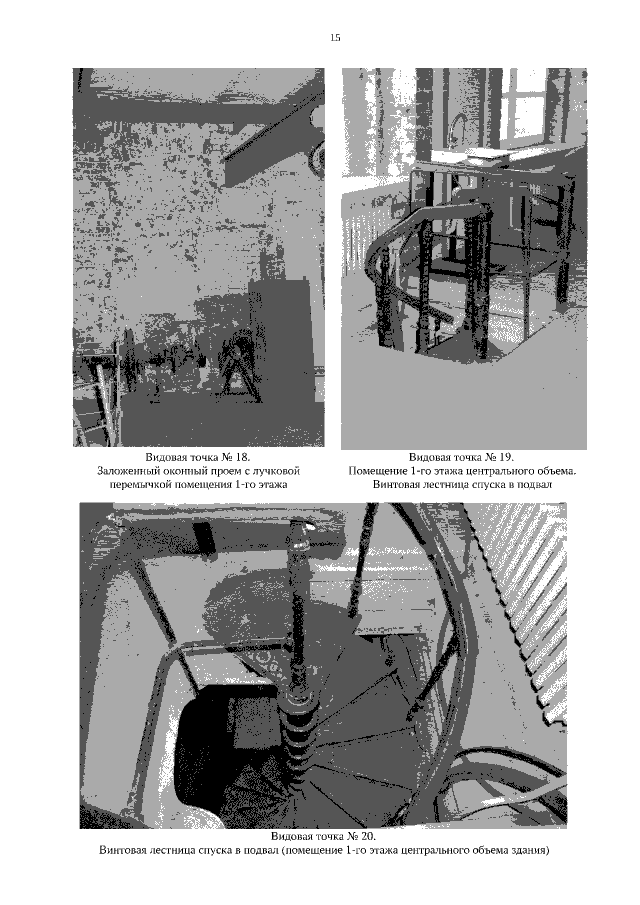 15

Видовая точка № 18.
Заложенный оконный проем с лучковой перемычкой помещения 1-го этажа

Видовая точка № 19.
Помещение 1-го этажа центрального объема.
Винтовая лестница спуска в подвал

Видовая точка № 20.
Винтовая лестница спуска в подвал (помещение 1-го этажа центрального объема здания)