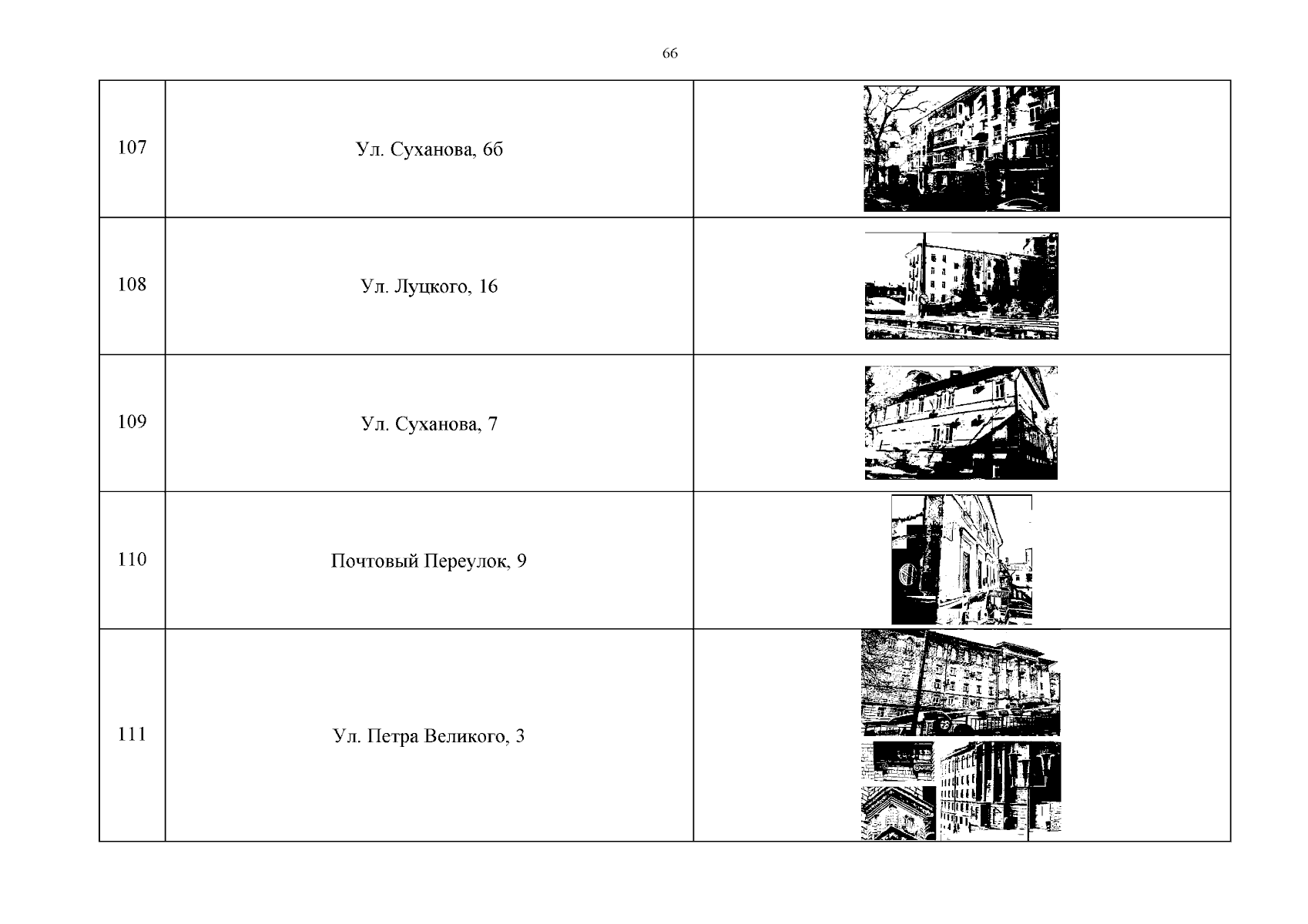 66

| 107 | Ул. Суханова, 6б | |
|---|---|---|
| 108 | Ул. Луцкого, 16 | |
| 109 | Ул. Суханова, 7 | |
| 110 | Почтовый Переулок, 9 | |
| 111 | Ул. Петра Великого, 3 | |