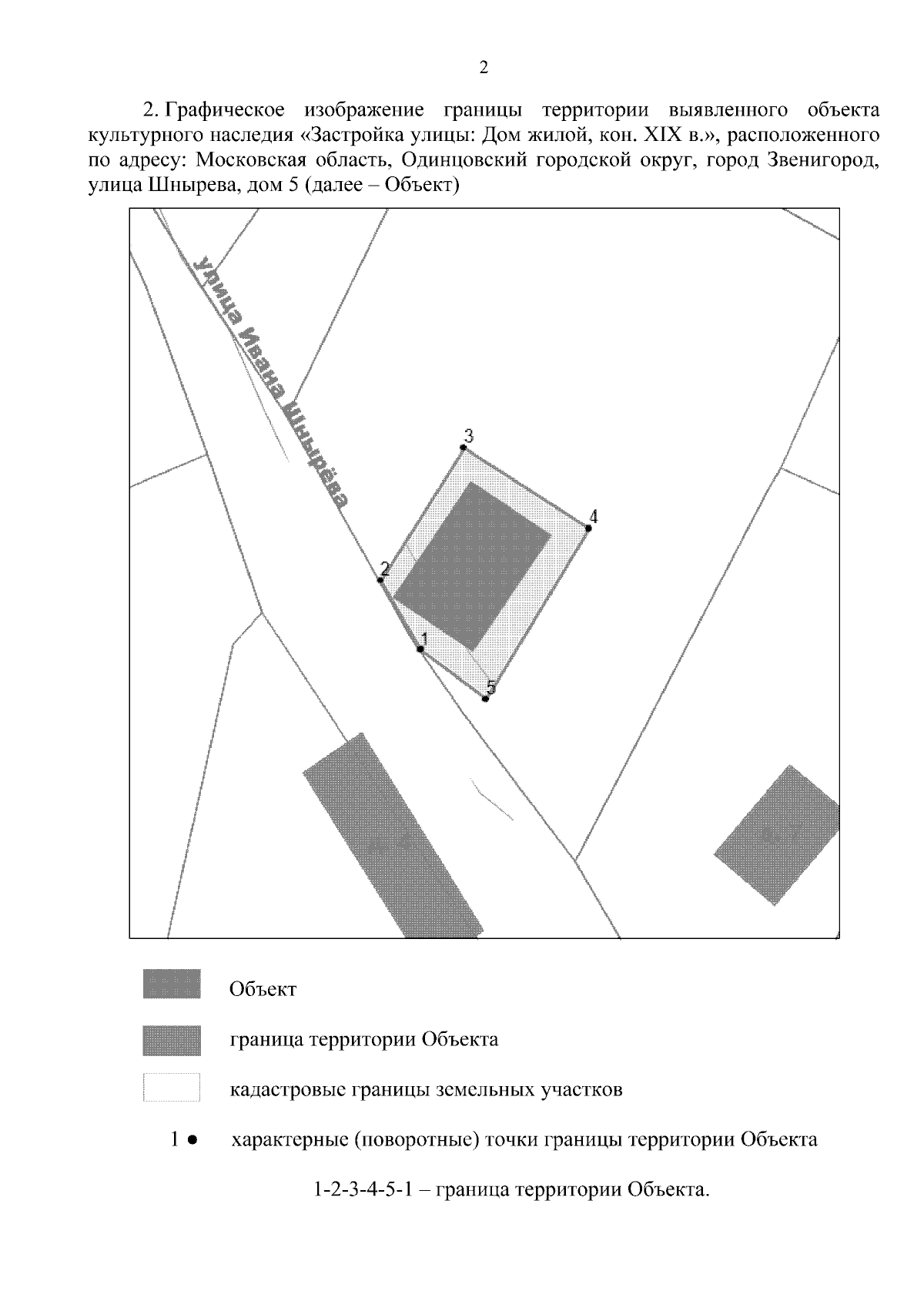 2

2. Графическое изображение границы территории выявленного объекта культурного наследия «Застройка улицы: Дом жилой, кон. XIX в.», расположенного по адресу: Московская область, Одинцовский городской округ, город Звенигород, улица Шнырева, дом 5 (далее – Объект)

улица Ивана Шнырёва

3

4

2

1

5

Объект

граница территории Объекта

кадастровые границы земельных участков

1 ● характерные (поворотные) точки границы территории Объекта

1-2-3-4-5-1 – граница территории Объекта.