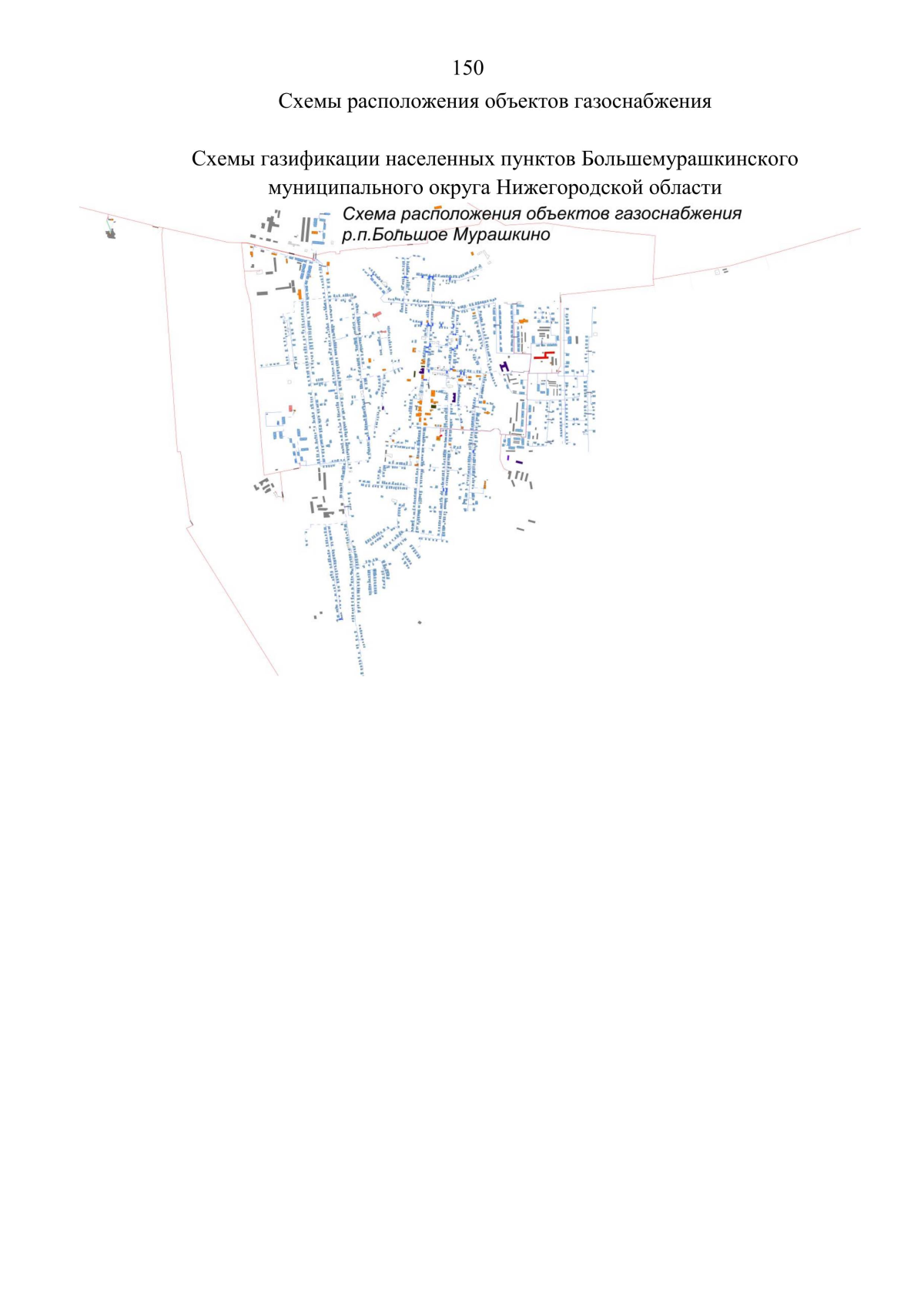 150

Схемы расположения объектов газоснабжения

Схемы газификации населенных пунктов Большемурашкинского муниципального округа Нижегородской области

Схема расположения объектов газоснабжения р.п.Большое Мурашкино