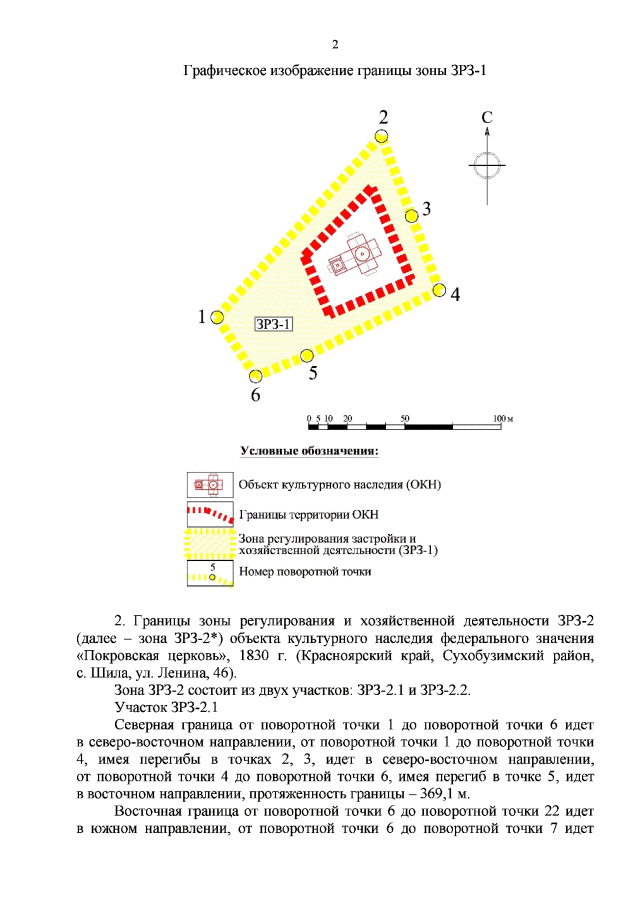 2

Графическое изображение границы зоны ЗРЗ-1

2

С

3

4

1

ЗРЗ-1

5

6

0 5 10 20 50 100 м

Условные обозначения:

Объект культурного наследия (ОКН)

Границы территории ОКН

Зона регулирования застройки и хозяйственной деятельности (ЗРЗ-1)

5

Номер поворотной точки

2. Границы зоны регулирования и хозяйственной деятельности ЗРЗ-2 (далее – зона ЗРЗ-2*) объекта культурного наследия федерального значения «Покровская церковь», 1830 г. (Красноярский край, Сухобузимский район, с. Шила, ул. Ленина, 46).

Зона ЗРЗ-2 состоит из двух участков: ЗРЗ-2.1 и ЗРЗ-2.2.

Участок ЗРЗ-2.1

Северная граница от поворотной точки 1 до поворотной точки 6 идет в северо-восточном направлении, от поворотной точки 1 до поворотной точки 4, имея перегибы в точках 2, 3, идет в северо-восточном направлении, от поворотной точки 4 до поворотной точки 6, имея перегиб в точке 5, идет в восточном направлении, протяженность границы – 369,1 м.

Восточная граница от поворотной точки 6 до поворотной точки 22 идет в южном направлении, от поворотной точки 6 до поворотной точки 7 идет