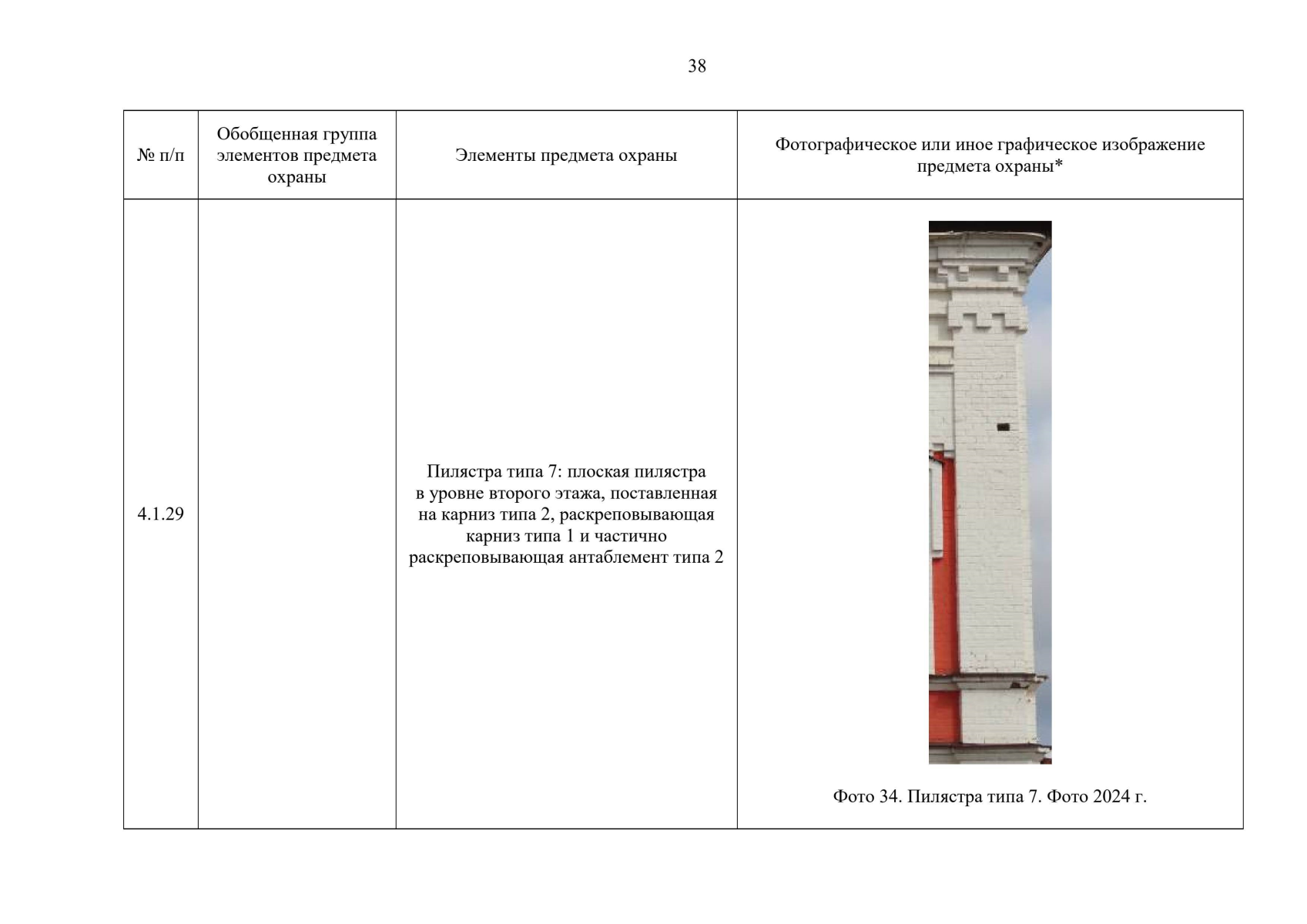 38

| № п/п | Обобщенная группа элементов предмета охраны | Элементы предмета охраны | Фотографическое или иное графическое изображение предмета охраны* |
|---|---|---|---|
| 4.1.29 | | Пилястра типа 7: плоская пилястра в уровне второго этажа, поставленная на карниз типа 2, раскреповывающая карниз типа 1 и частично раскреповывающая антаблемент типа 2 | Фото 34. Пилястра типа 7. Фото 2024 г. |