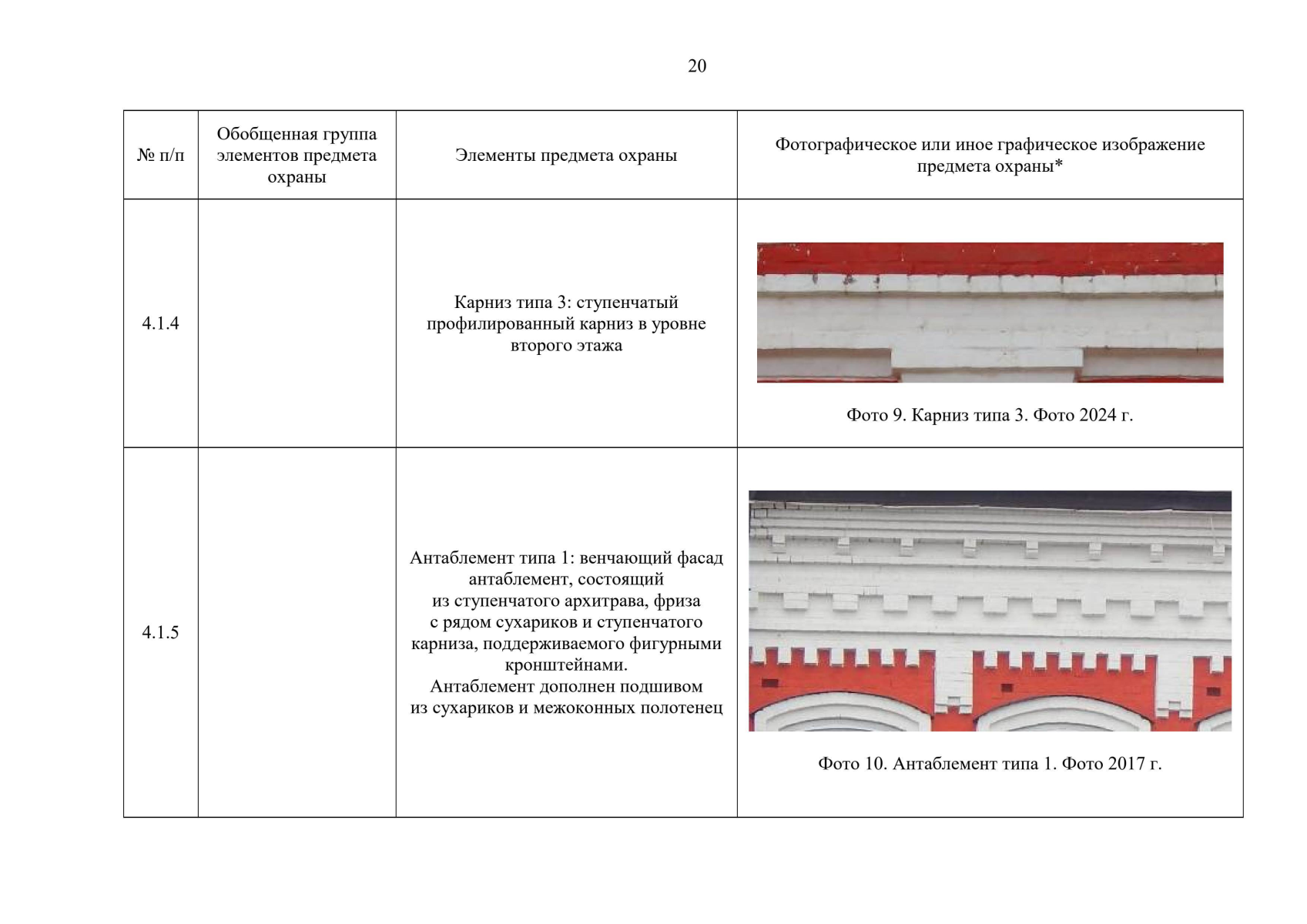 20

| № п/п | Обобщенная группа элементов предмета охраны | Элементы предмета охраны | Фотографическое или иное графическое изображение предмета охраны* |
|---|---|---|---|
| 4.1.4 | | Карниз типа 3: ступенчатый профилированный карниз в уровне второго этажа | Фото 9. Карниз типа 3. Фото 2024 г. |
| 4.1.5 | | Антаблемент типа 1: венчающий фасад антаблемент, состоящий из ступенчатого архитрава, фриза с рядом сухариков и ступенчатого карниза, поддерживаемого фигурными кронштейнами. Антаблемент дополнен подшивом из сухариков и межоконных полотенец | Фото 10. Антаблемент типа 1. Фото 2017 г. |