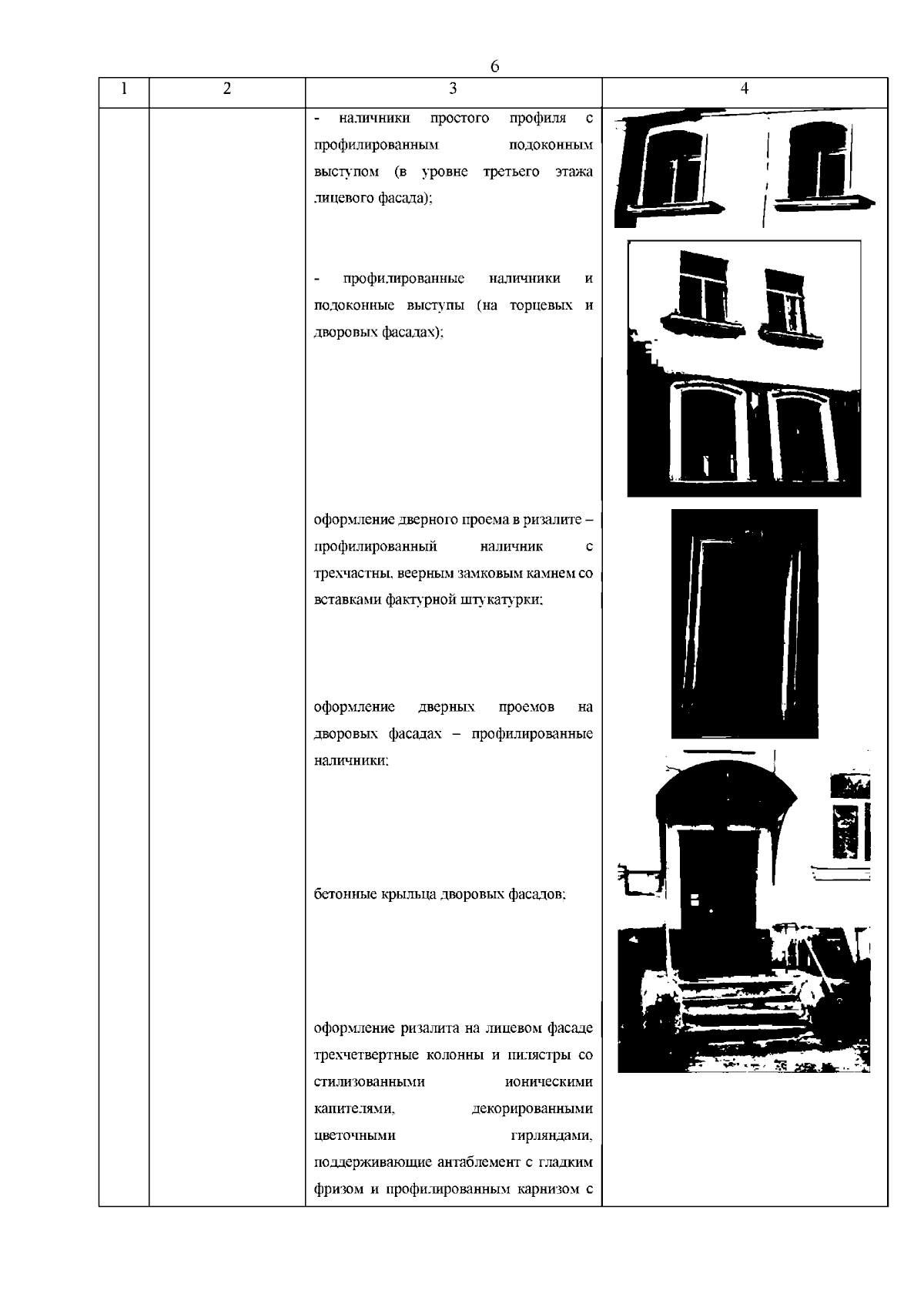 6

| 1 | 2 | 3 | 4 |
|---|---|---|---|
| | | - наличники простого профиля с профилированным подоконным выступом (в уровне третьего этажа лицевого фасада);<br><br>- профилированные наличники и подоконные выступы (на торцевых и дворовых фасадах);<br><br>оформление дверного проема в ризалите – профилированный наличник с трехчастны, веерным замковым камнем со вставками фактурной штукатурки;<br><br>оформление дверных проемов на дворовых фасадах – профилированные наличники;<br><br>бетонные крыльца дворовых фасадов;<br><br>оформление ризалита на лицевом фасаде трехчетвертные колонны и пилястры со стилизованными ионическими капителями, декорированными цветочными гирляндами, поддерживающие антаблемент с гладким фризом и профилированным карнизом с | |