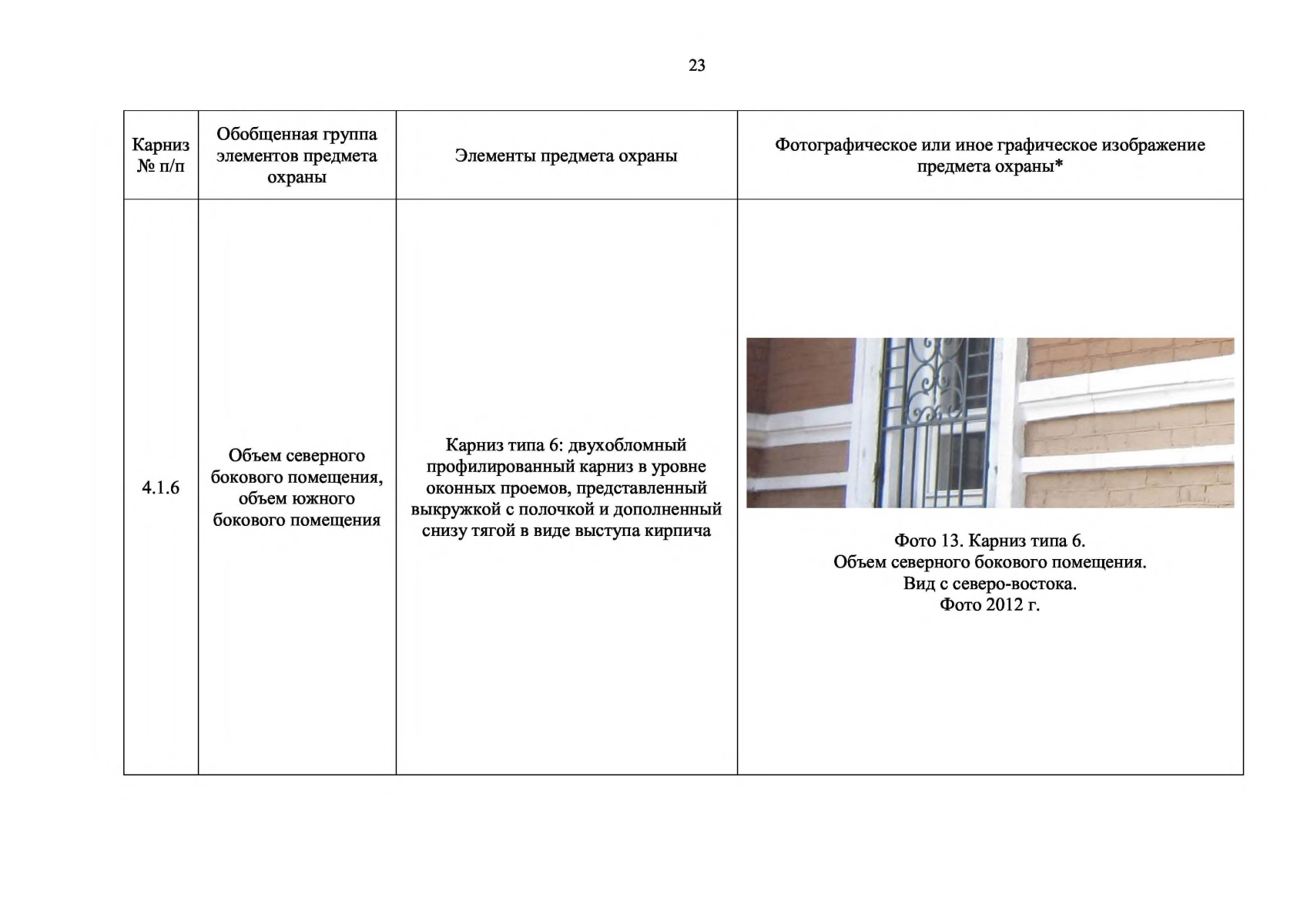 23

| Карниз № п/п | Обобщенная группа элементов предмета охраны | Элементы предмета охраны | Фотографическое или иное графическое изображение предмета охраны* |
|---|---|---|---|
| 4.1.6 | Объем северного бокового помещения, объем южного бокового помещения | Карниз типа 6: двухобломный профилированный карниз в уровне оконных проемов, представленный выкружкой с полочкой и дополненный снизу тягой в виде выступа кирпича | Фото 13. Карниз типа 6. Объем северного бокового помещения. Вид с северо-востока. Фото 2012 г. |