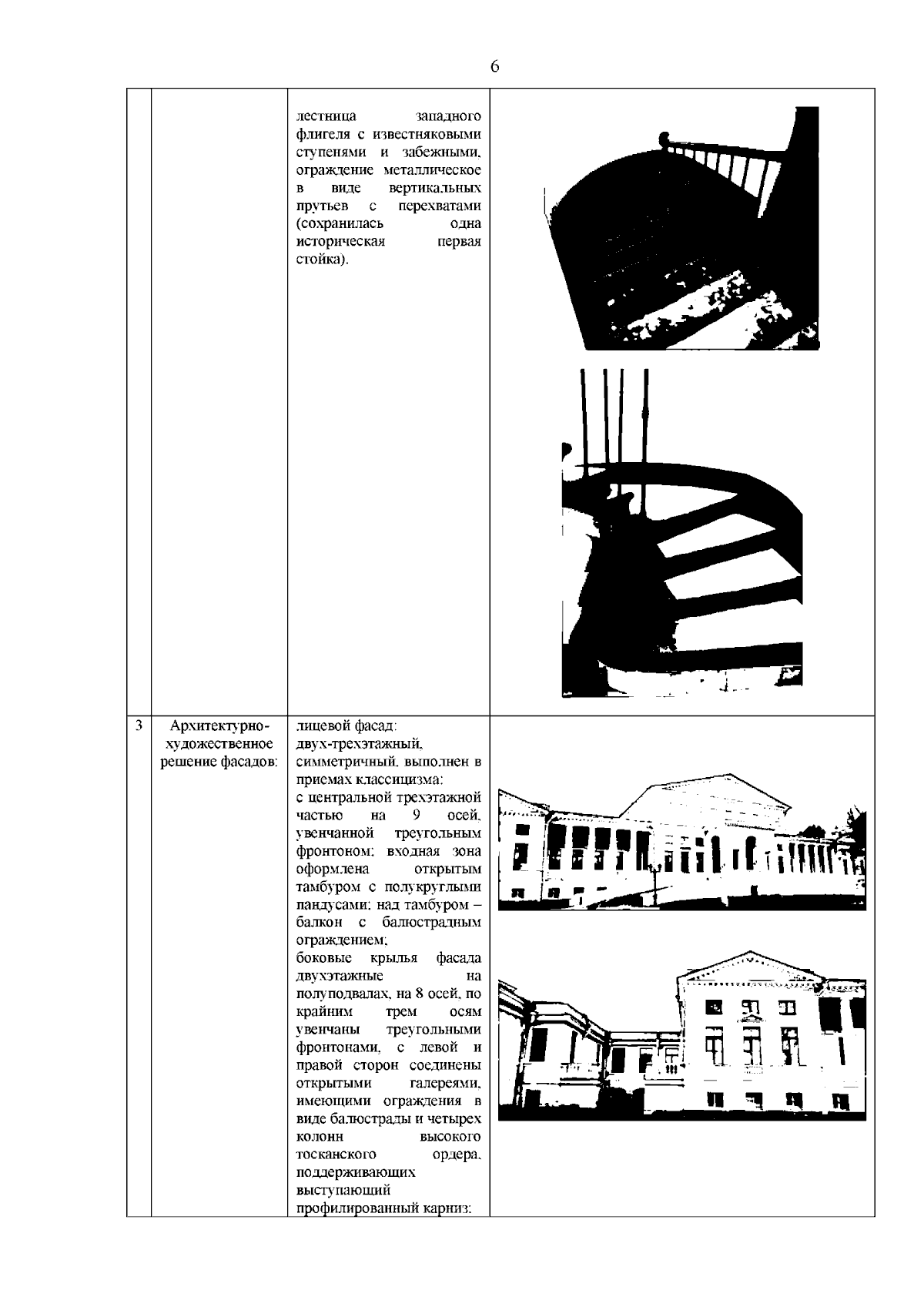 6

| | | | |
|---|---|---|---|
| | | лестница западного флигеля с известняковыми ступенями и забежными, ограждение металлическое в виде вертикальных прутьев с перехватами (сохранилась одна историческая первая стойка). | |
| 3 | Архитектурно-художественное решение фасадов: | лицевой фасад: двух-трехэтажный, симметричный, выполнен в приемах классицизма: с центральной трехэтажной частью на 9 осей, увенчанной треугольным фронтоном; входная зона оформлена открытым тамбуром с полукруглыми пандусами; над тамбуром – балкон с балюстрадным ограждением; боковые крылья фасада двухэтажные на полуподвалах, на 8 осей, по крайним трем осям увенчаны треугольными фронтонами, с левой и правой сторон соединены открытыми галереями, имеющими ограждения в виде балюстрады и четырех колонн высокого тосканского ордера, поддерживающих выступающий профилированный карниз; | |