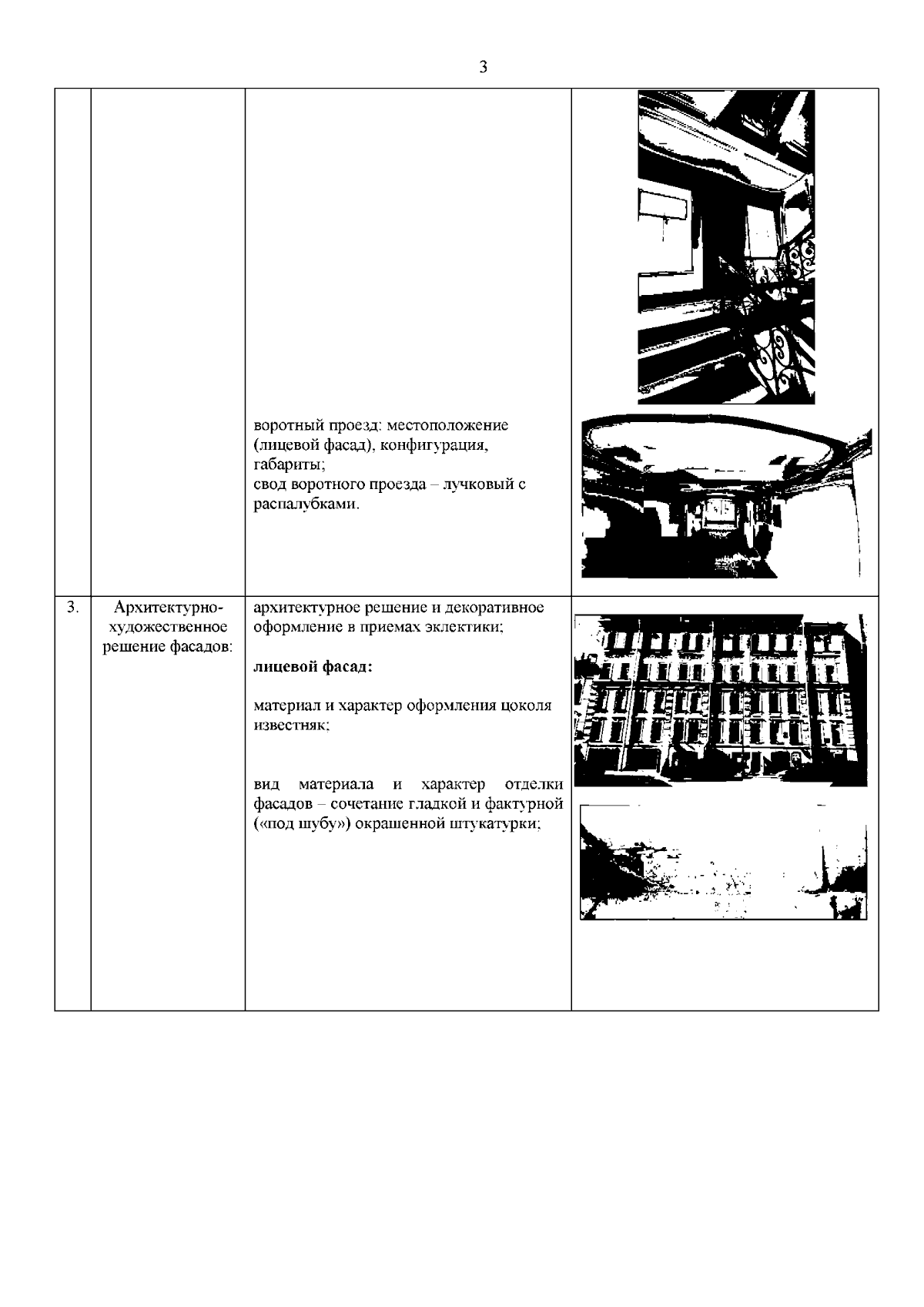 3

| | | | |
|---|---|---|---|
| | | воротный проезд: местоположение (лицевой фасад), конфигурация, габариты; свод воротного проезда – лучковый с распалубками. | |
| 3. | Архитектурно-художественное решение фасадов: | архитектурное решение и декоративное оформление в приемах эклектики; **лицевой фасад:** материал и характер оформления цоколя известняк; вид материала и характер отделки фасадов – сочетание гладкой и фактурной («под шубу») окрашенной штукатурки; | |