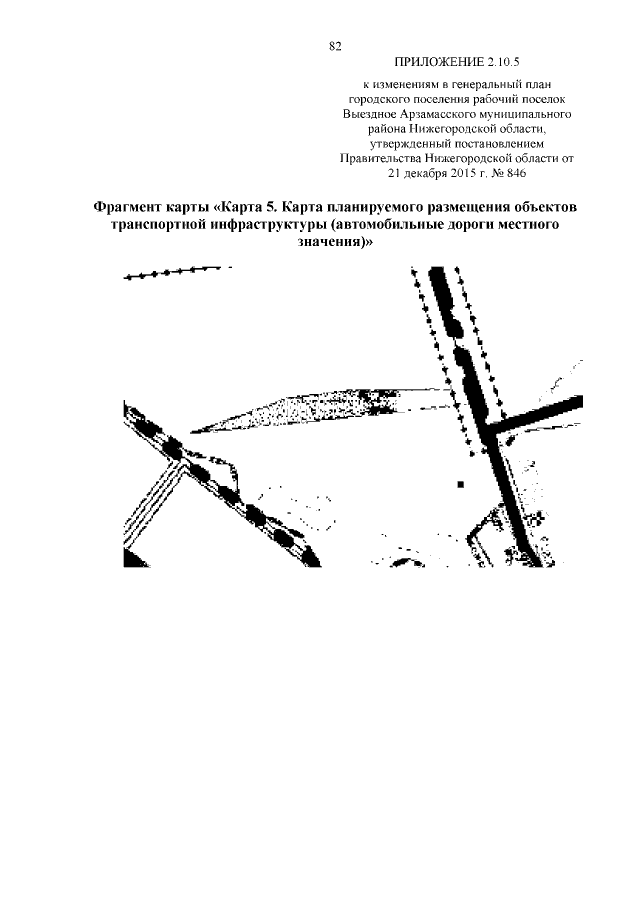 82

ПРИЛОЖЕНИЕ 2.10.5

к изменениям в генеральный план городского поселения рабочий поселок Выездное Арзамасского муниципального района Нижегородской области, утвержденный постановлением Правительства Нижегородской области от 21 декабря 2015 г. № 846

Фрагмент карты «Карта 5. Карта планируемого размещения объектов транспортной инфраструктуры (автомобильные дороги местного значения)»