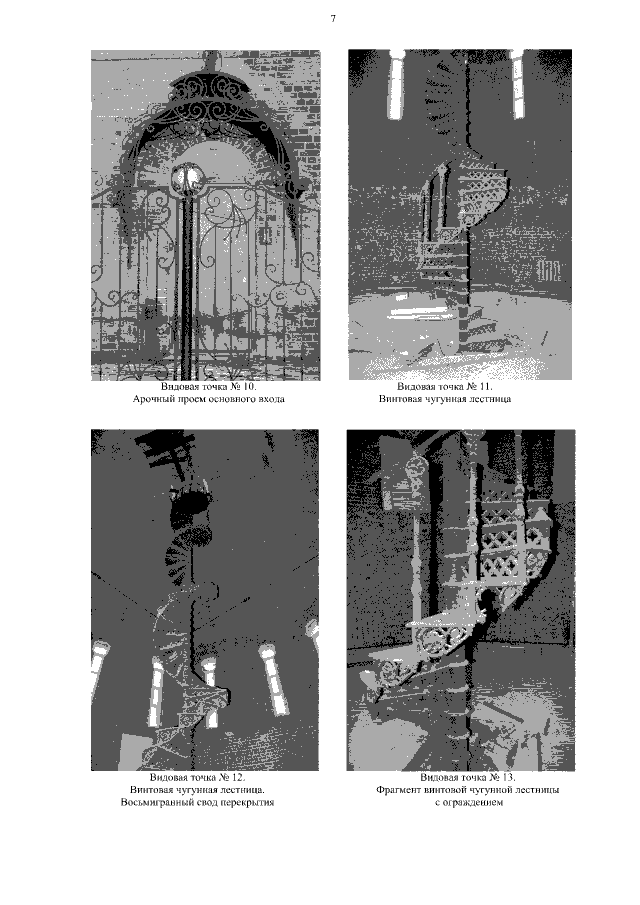 7

Видовая точка № 10.
Арочный проем основного входа

Видовая точка № 11.
Винтовая чугунная лестница

Видовая точка № 12.
Винтовая чугунная лестница.
Восьмигранный свод перекрытия

Видовая точка № 13.
Фрагмент винтовой чугунной лестницы
с ограждением