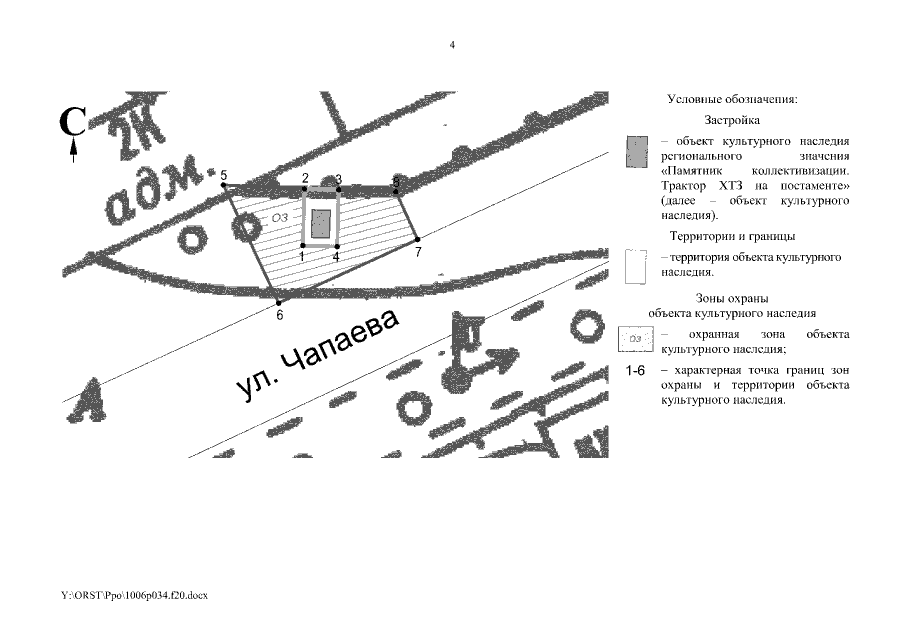 4

С

2К

адм.

5 2 3 8

ОЗ

1 4 7

6

ул. Чапаева

Условные обозначения:

Застройка

– объект культурного наследия регионального значения «Памятник коллективизации. Трактор ХТЗ на постаменте» (далее – объект культурного наследия).

Территории и границы

– территория объекта культурного наследия.

Зоны охраны объекта культурного наследия

ОЗ – охранная зона объекта культурного наследия;

1-6 – характерная точка границ зон охраны и территории объекта культурного наследия.

Y:\ORST\Ppo\1006p034.f20.docx