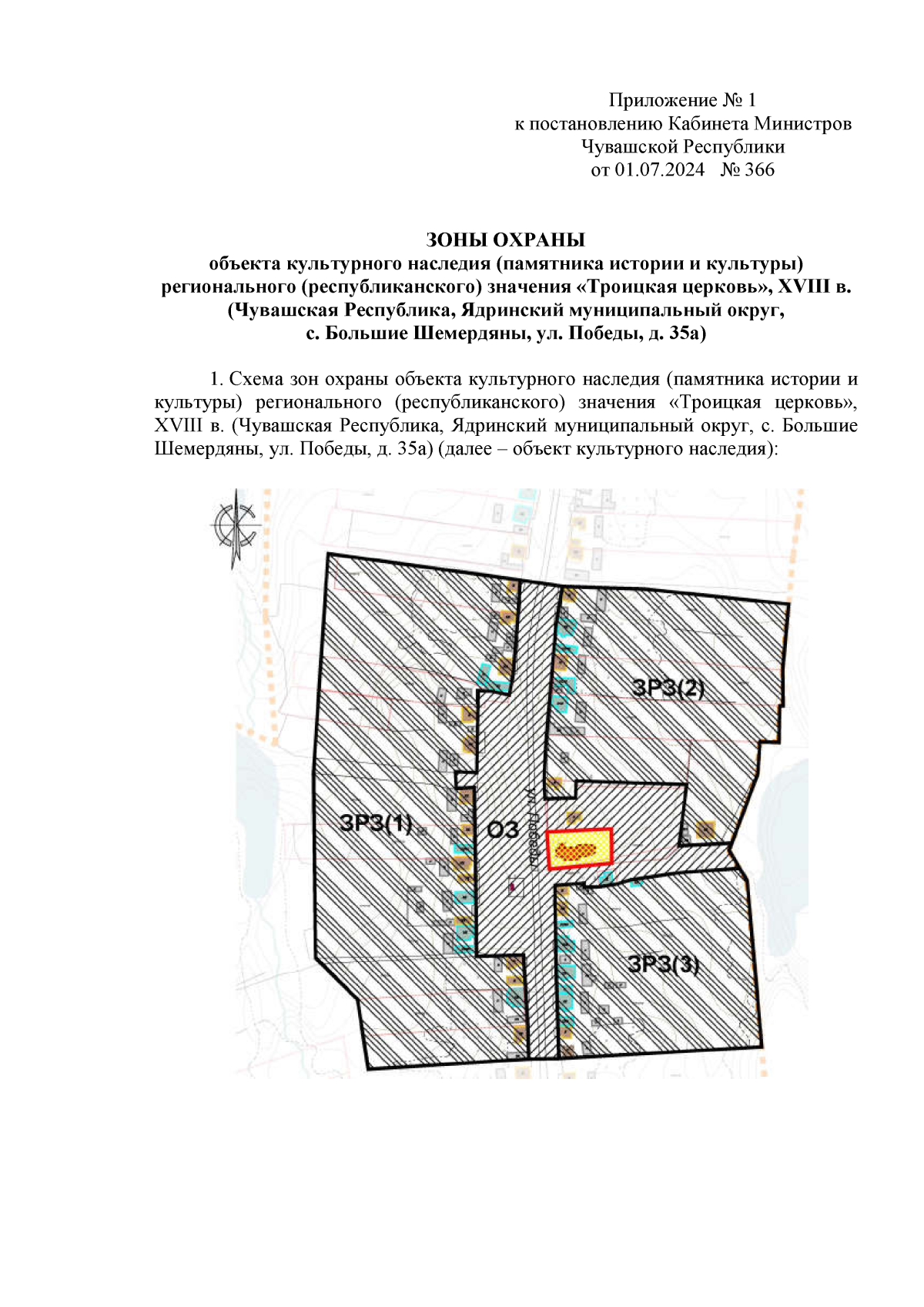 Приложение № 1
к постановлению Кабинета Министров
Чувашской Республики
от 01.07.2024 № 366

ЗОНЫ ОХРАНЫ
объекта культурного наследия (памятника истории и культуры)
регионального (республиканского) значения «Троицкая церковь», XVIII в.
(Чувашская Республика, Ядринский муниципальный округ,
с. Большие Шемердяны, ул. Победы, д. 35а)

1. Схема зон охраны объекта культурного наследия (памятника истории и культуры) регионального (республиканского) значения «Троицкая церковь», XVIII в. (Чувашская Республика, Ядринский муниципальный округ, с. Большие Шемердяны, ул. Победы, д. 35а) (далее – объект культурного наследия):

ЗРЗ(2)
ЗРЗ(1)
ОЗ
ул. Победы
ЗРЗ(3)